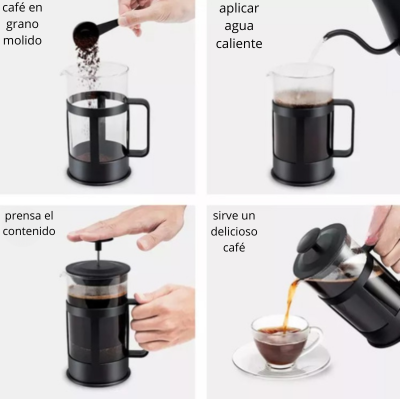 café en grano molido

aplicar agua caliente

prensa el contenido

sirve un delicioso café